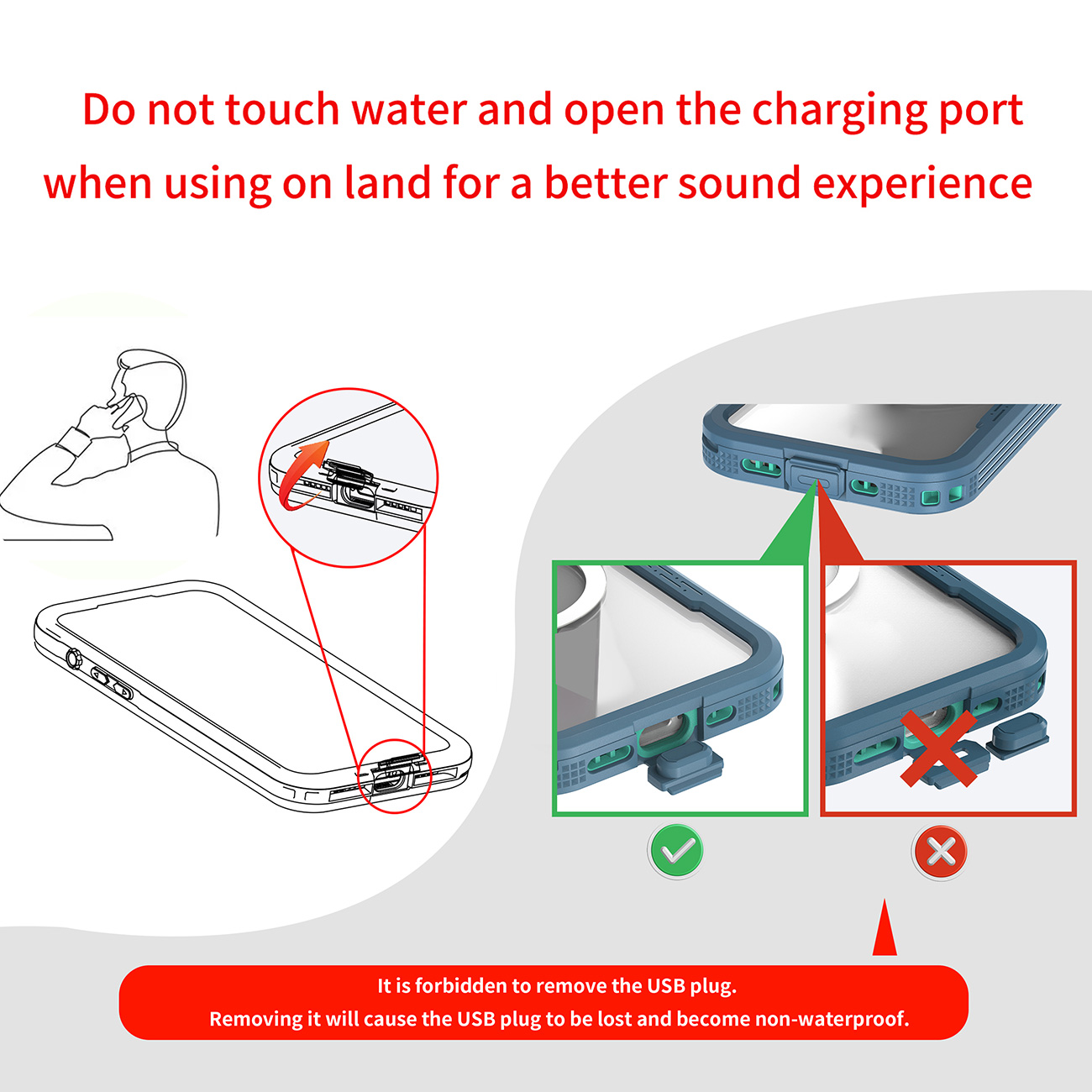 Do not touch water and open the charging port when using on land for a better sound experience

It is forbidden to remove the USB plug.
Removing it will cause the USB plug to be lost and become non-waterproof.