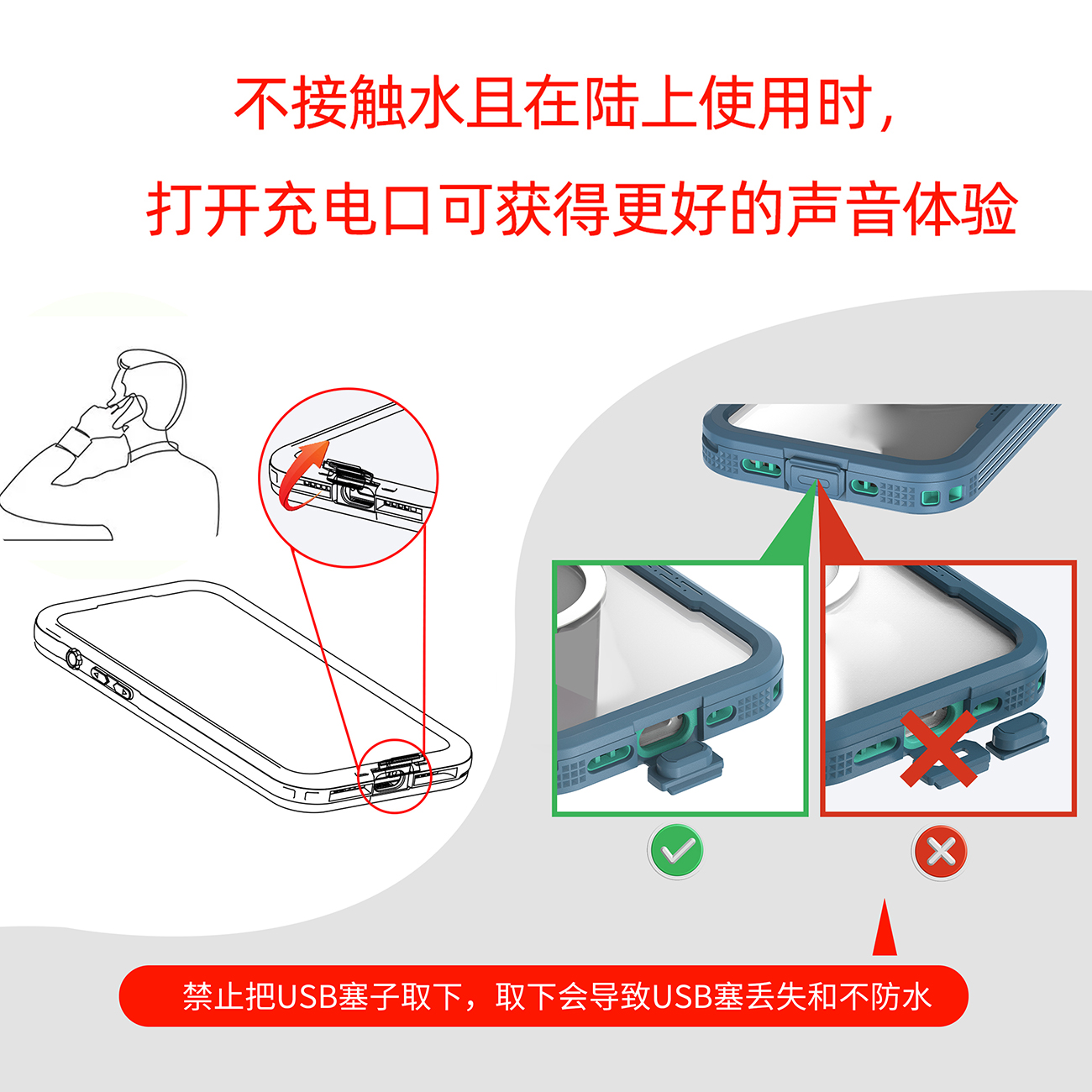 不接触水且在陆上使用时，

打开充电口可获得更好的声音体验

禁止把USB塞子取下，取下会导致USB塞丢失和不防水