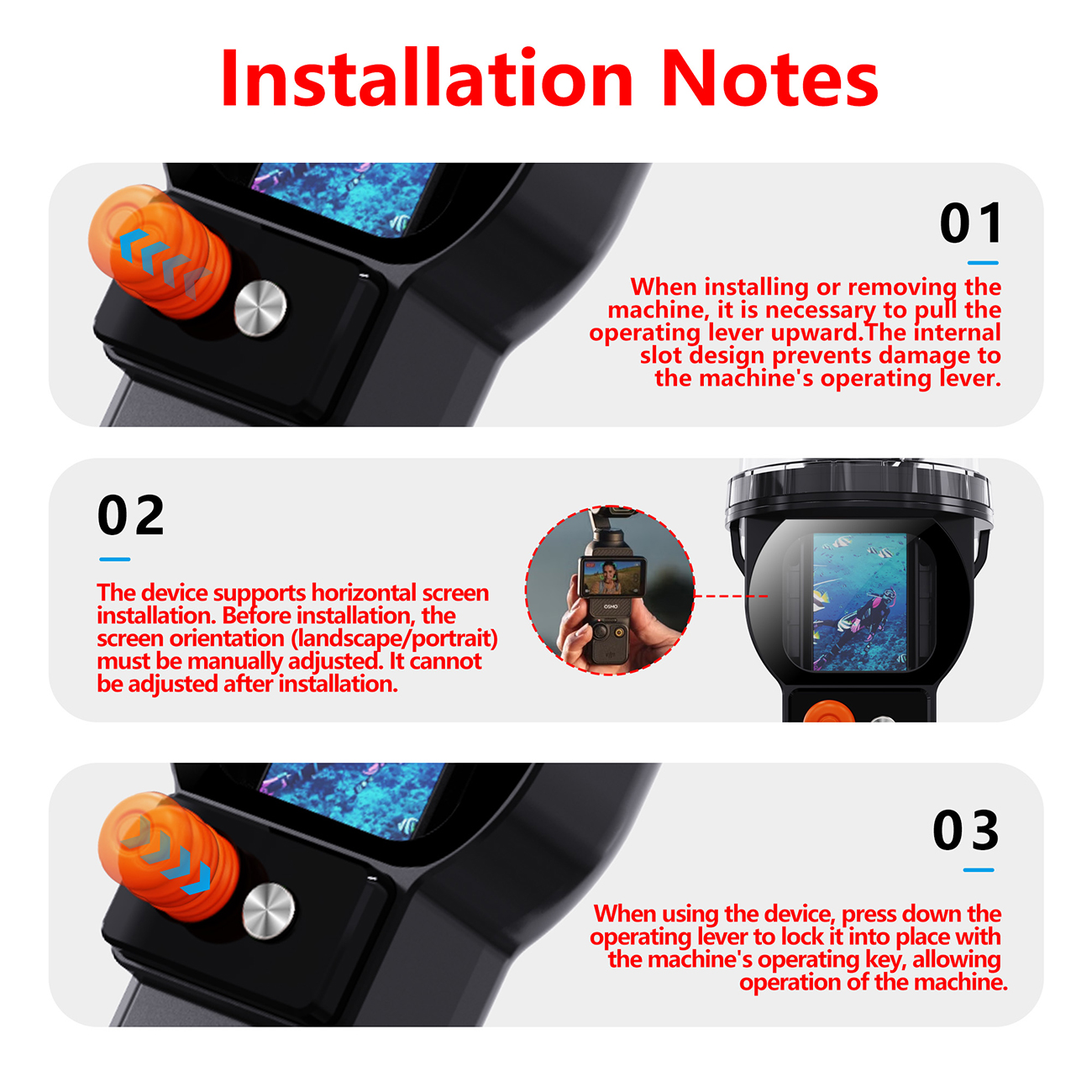 Installation Notes

01

When installing or removing the machine, it is necessary to pull the operating lever upward.The internal slot design prevents damage to the machine's operating lever.

02

The device supports horizontal screen installation. Before installation, the screen orientation (landscape/portrait) must be manually adjusted. It cannot be adjusted after installation.

OSMO

03

When using the device, press down the operating lever to lock it into place with the machine's operating key, allowing operation of the machine.