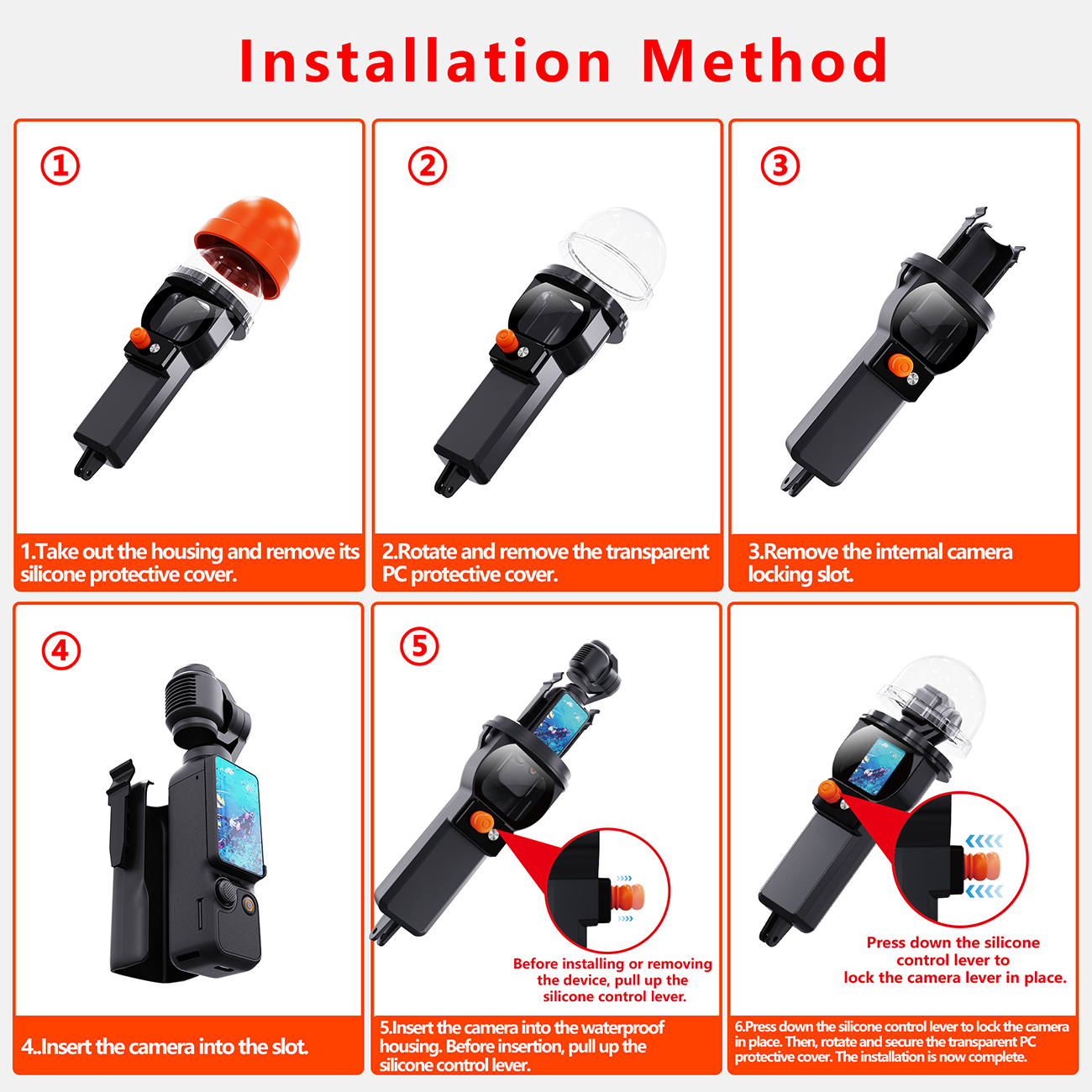 Installation Method

①

1.Take out the housing and remove its silicone protective cover.

②

2.Rotate and remove the transparent PC protective cover.

③

3.Remove the internal camera locking slot.

④

4..Insert the camera into the slot.

⑤

Before installing or removing the device, pull up the silicone control lever.

5.Insert the camera into the waterproof housing. Before insertion, pull up the silicone control lever.

Press down the silicone control lever to lock the camera lever in place.

6.Press down the silicone control lever to lock the camera in place. Then, rotate and secure the transparent PC protective cover. The installation is now complete.