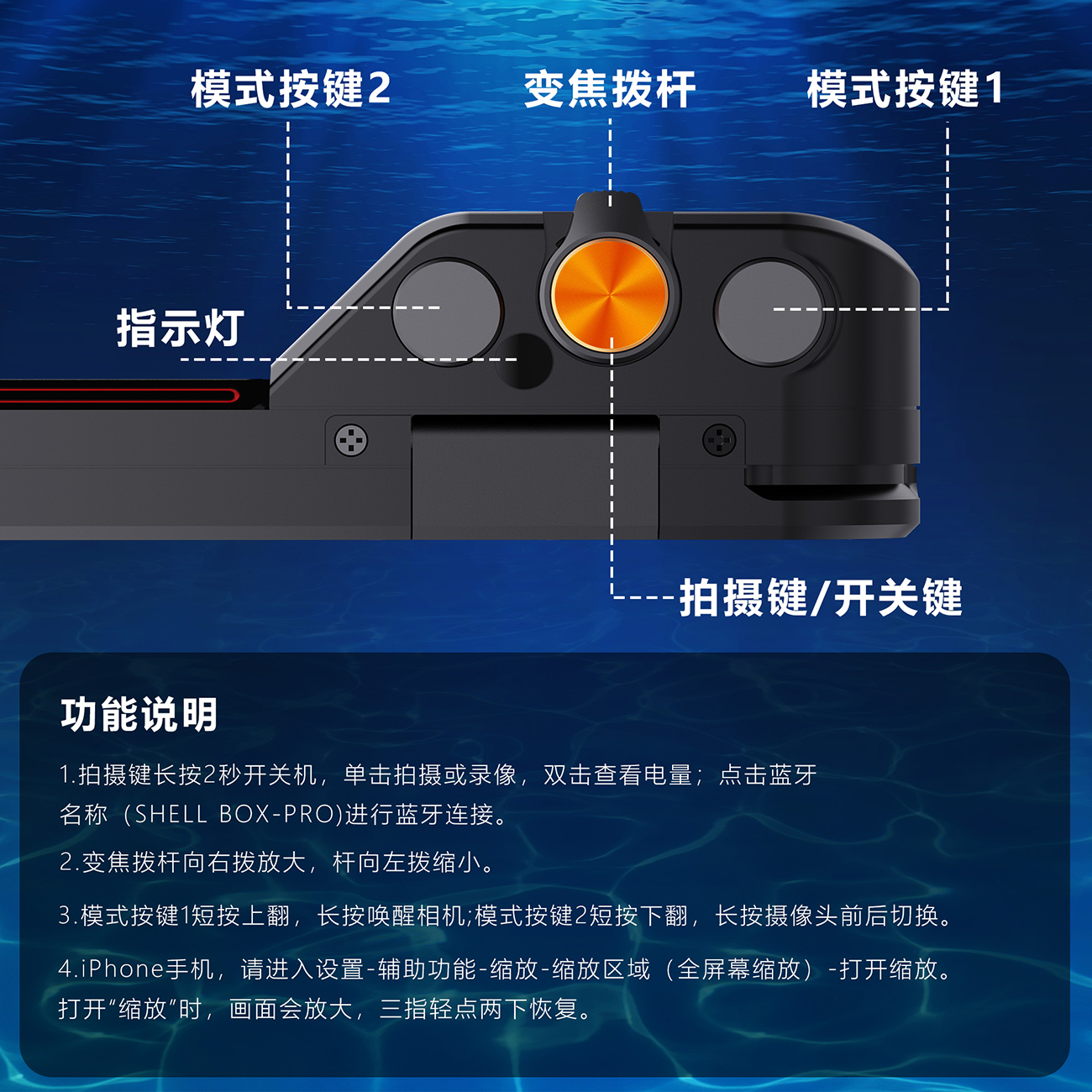 模式按键2
变焦拨杆
模式按键1
指示灯
拍摄键/开关键

功能说明

1.拍摄键长按2秒开关机，单击拍摄或录像，双击查看电量；点击蓝牙名称（SHELL BOX-PRO)进行蓝牙连接。

2.变焦拨杆向右拨放大，杆向左拨缩小。

3.模式按键1短按上翻，长按唤醒相机;模式按键2短按下翻，长按摄像头前后切换。

4.iPhone手机，请进入设置-辅助功能-缩放-缩放区域（全屏幕缩放）-打开缩放。打开“缩放”时，画面会放大，三指轻点两下恢复。