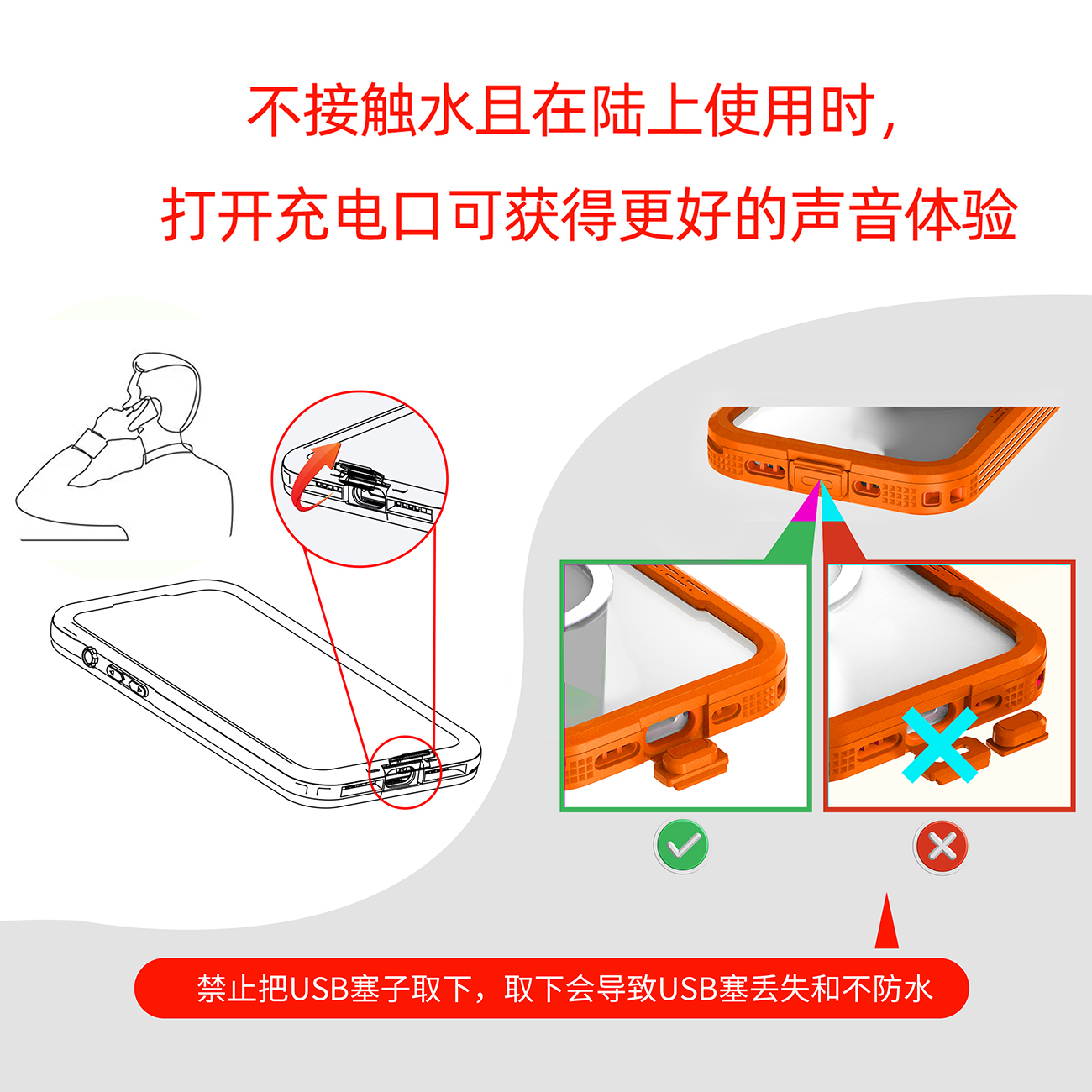 不接触水且在陆上使用时，

打开充电口可获得更好的声音体验

禁止把USB塞子取下，取下会导致USB塞丢失和不防水